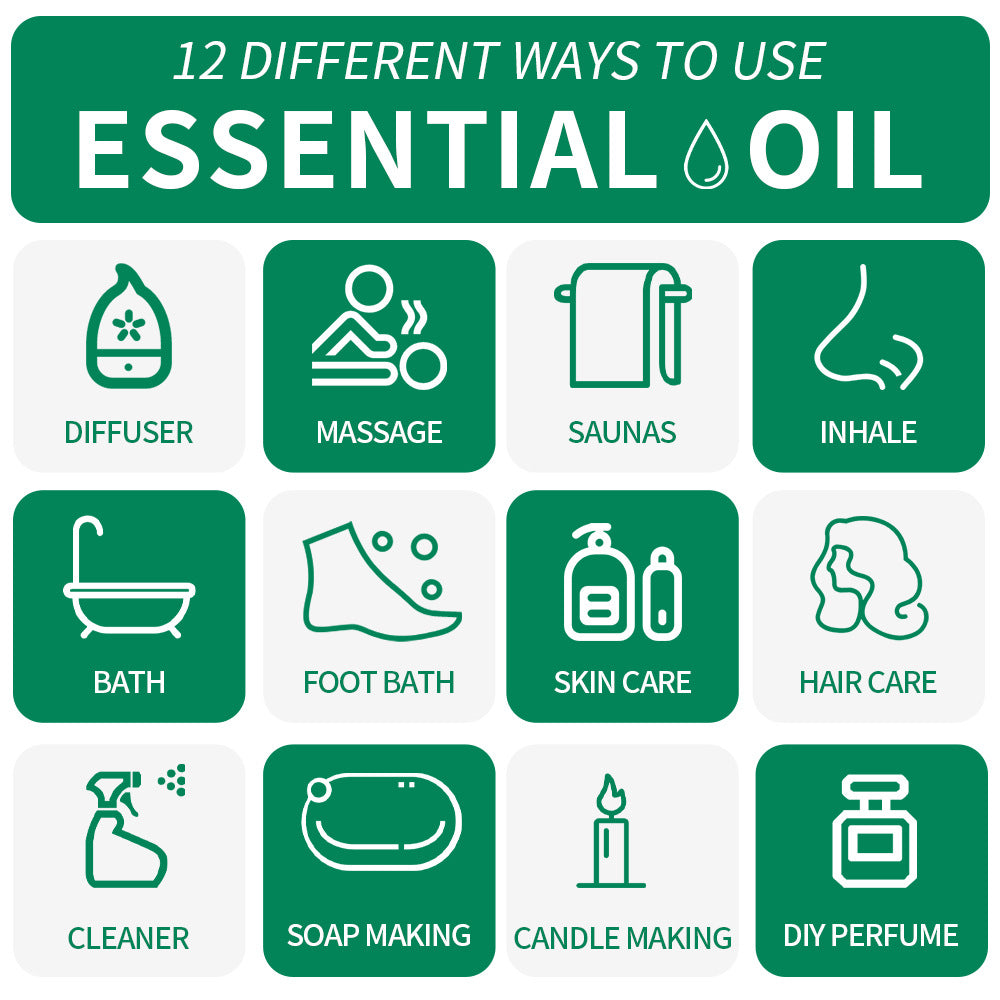 12 DIFFERENT WAYS TO USE
ESSENTIAL OIL

DIFFUSER

MASSAGE

SAUNAS

INHALE

BATH

FOOT BATH

SKIN CARE

HAIR CARE

CLEANER

SOAP MAKING

CANDLE MAKING

DIY PERFUME